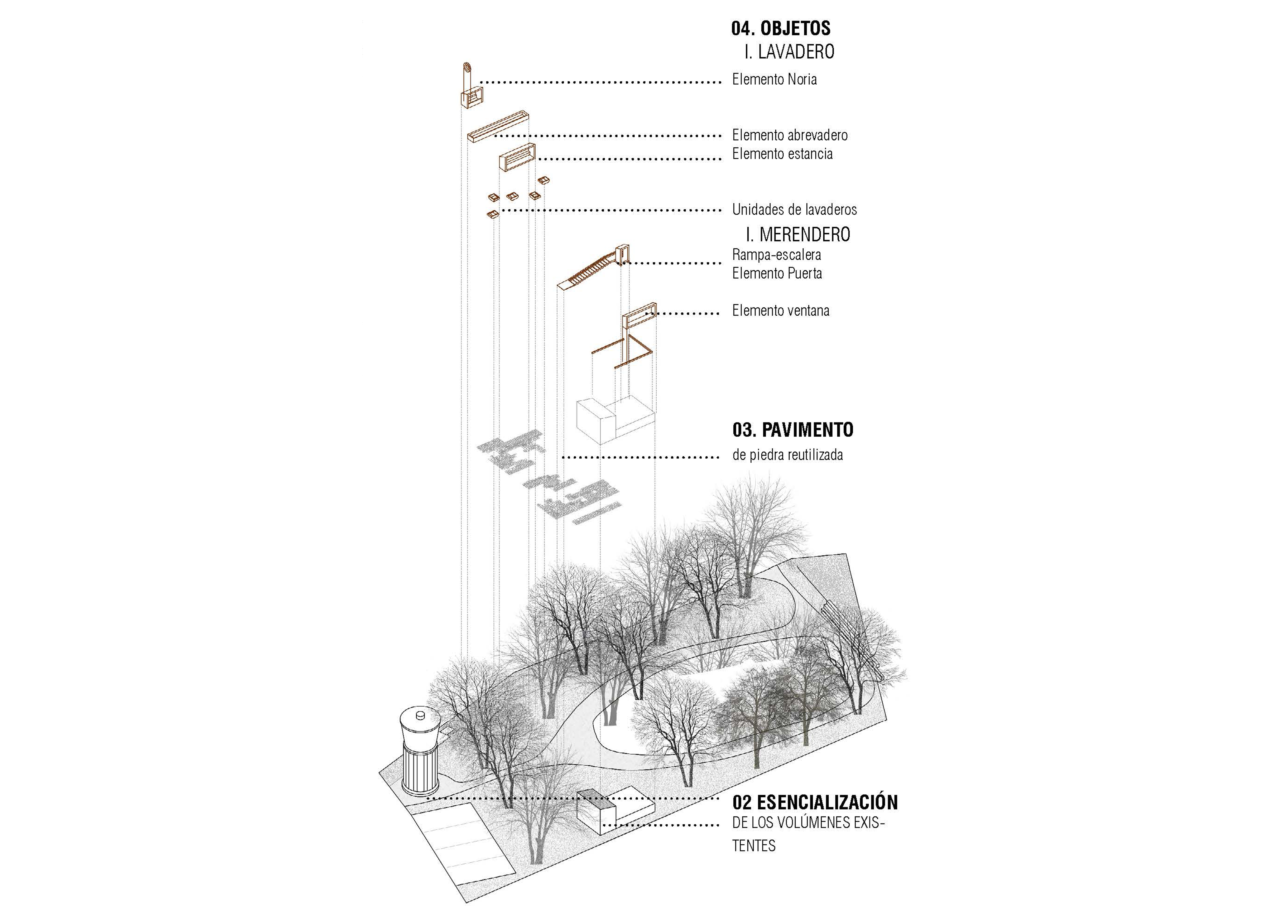 04. OBJETOS
I. LAVADERO
Elemento Noria

Elemento abrevadero
Elemento estancia

Unidades de lavaderos

I. MERENDERO
Rampa-escalera
Elemento Puerta

Elemento ventana

03. PAVIMENTO
de piedra reutilizada

02 ESENCIALIZACIÓN
DE LOS VOLÚMENES EXISTENTES